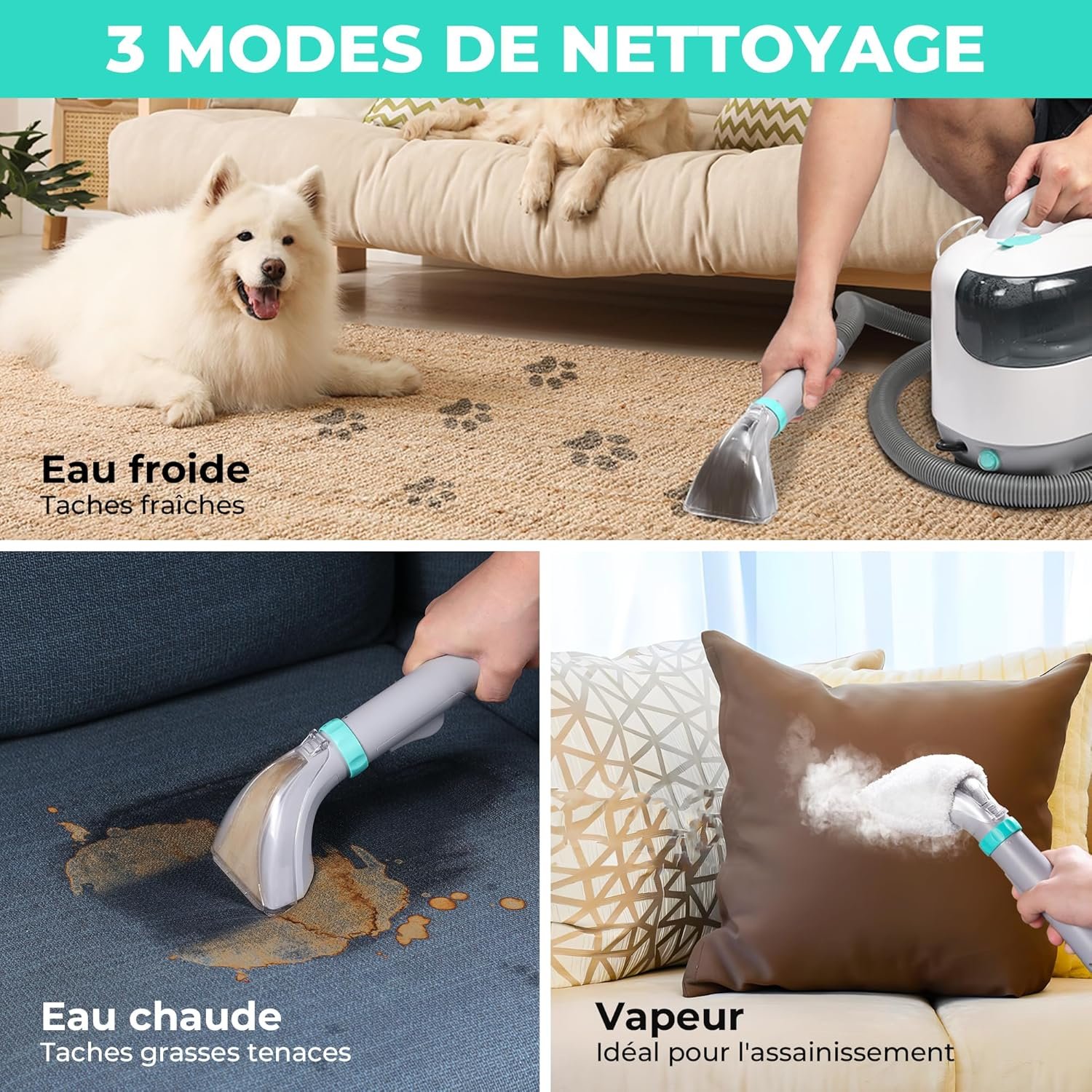 3 MODES DE NETTOYAGE

Eau froide
Taches fraîches

Eau chaude
Taches grasses tenaces

Vapeur
Idéal pour l'assainissement