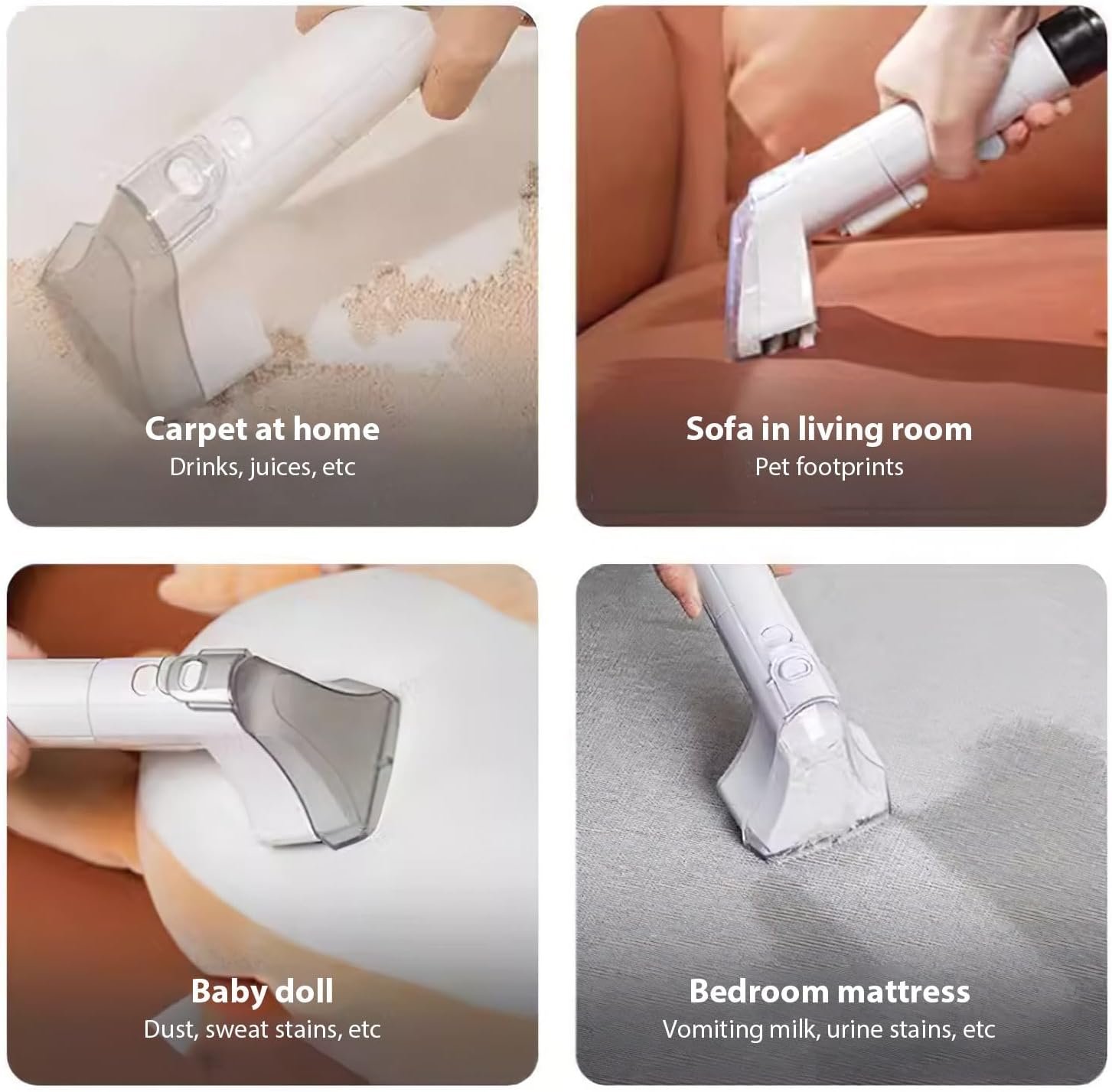 Carpet at home
Drinks, juices, etc

Sofa in living room
Pet footprints

Baby doll
Dust, sweat stains, etc

Bedroom mattress
Vomiting milk, urine stains, etc