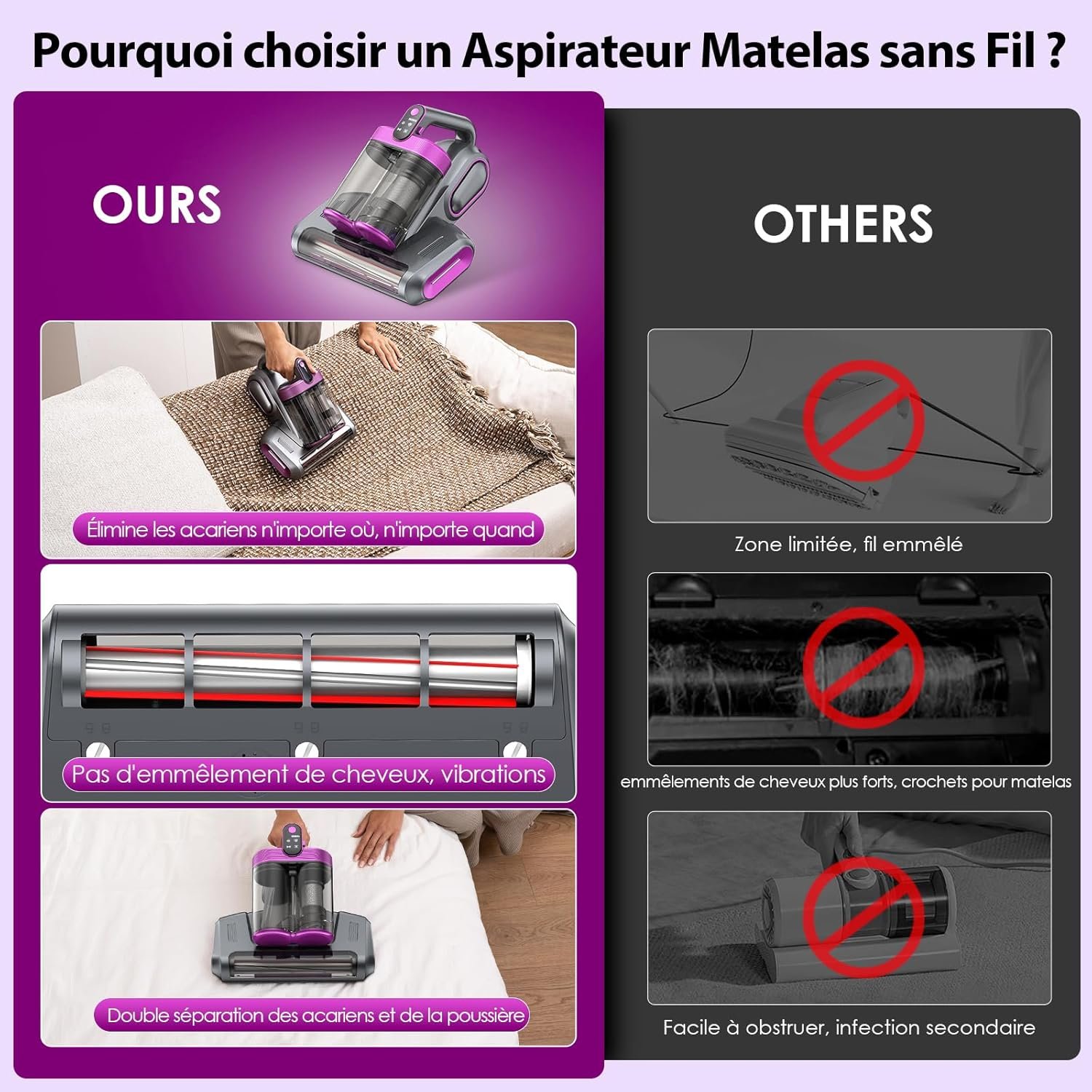 Pourquoi choisir un Aspirateur Matelas sans Fil ?

OURS

Élimine les acariens n'importe où, n'importe quand

Pas d'emmêlement de cheveux, vibrations

Double séparation des acariens et de la poussière

OTHERS

Zone limitée, fil emmêlé

emmêlements de cheveux plus forts, crochets pour matelas

Facile à obstruer, infection secondaire