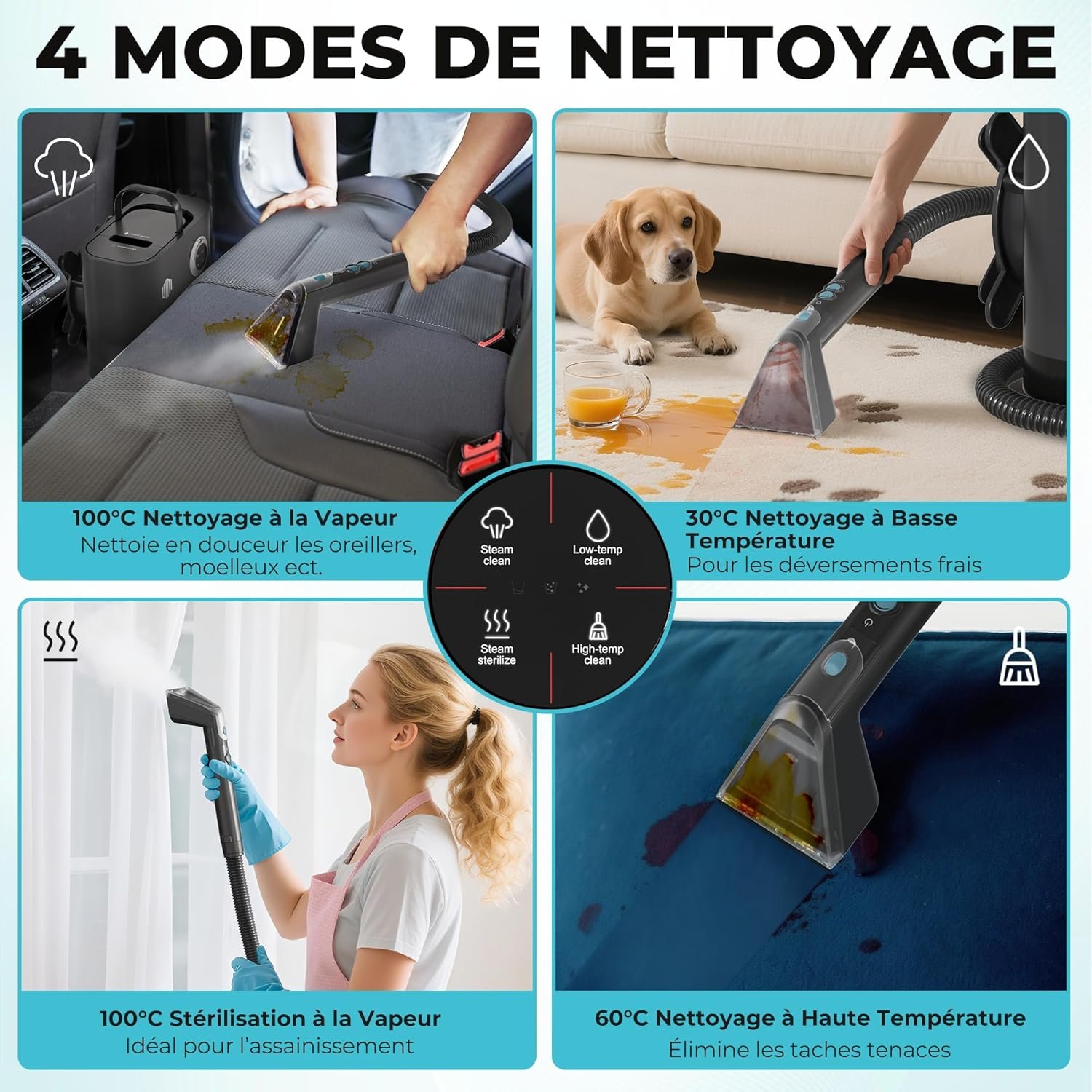 4 MODES DE NETTOYAGE

100°C Nettoyage à la Vapeur
Nettoie en douceur les oreillers, moelleux ect.

30°C Nettoyage à Basse Température
Pour les déversements frais

Steam clean

Low-temp clean

Steam sterilize

High-temp clean

100°C Stérilisation à la Vapeur
Idéal pour l'assainissement

60°C Nettoyage à Haute Température
Élimine les taches tenaces