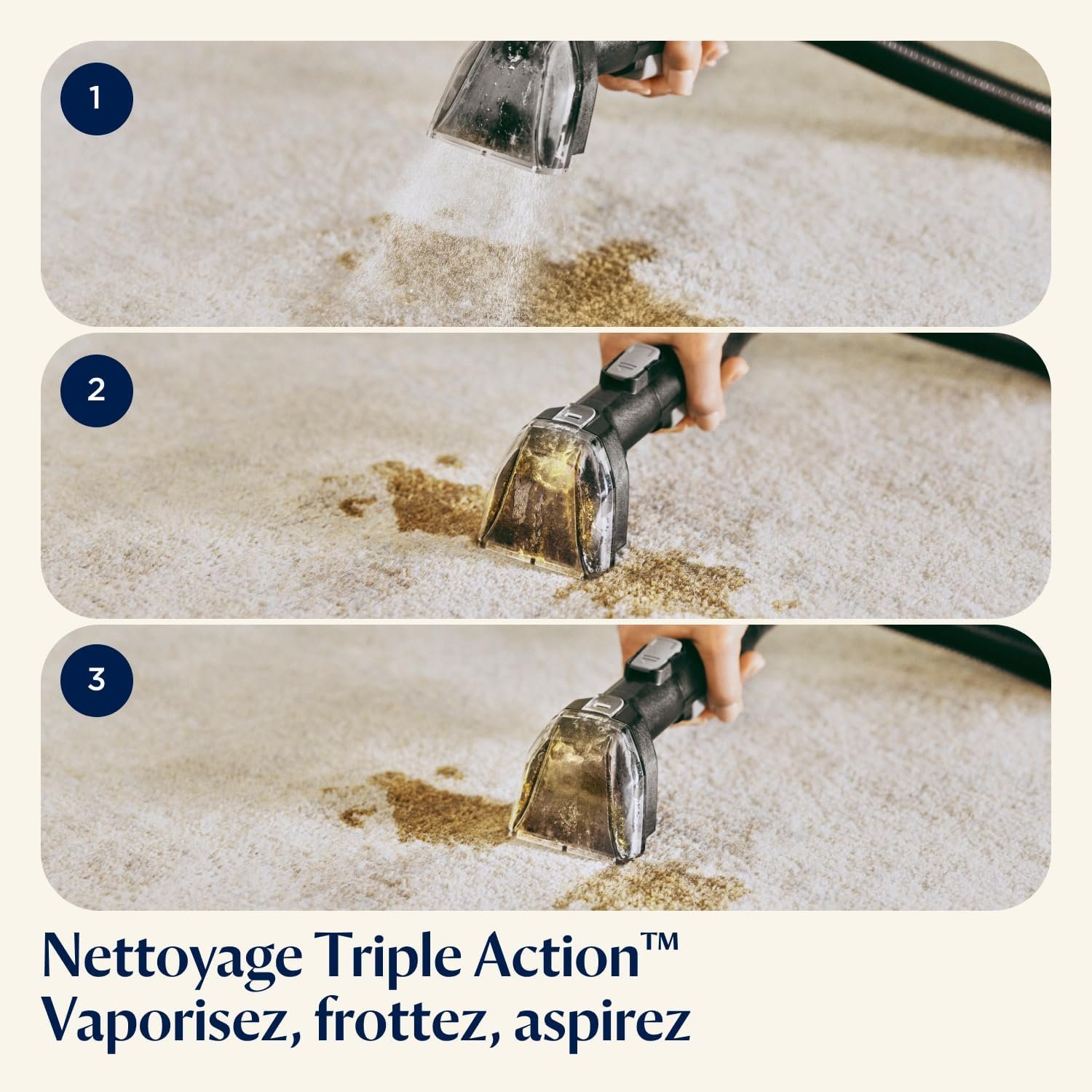 1

2

3

Nettoyage Triple Action™
Vaporisez, frottez, aspirez